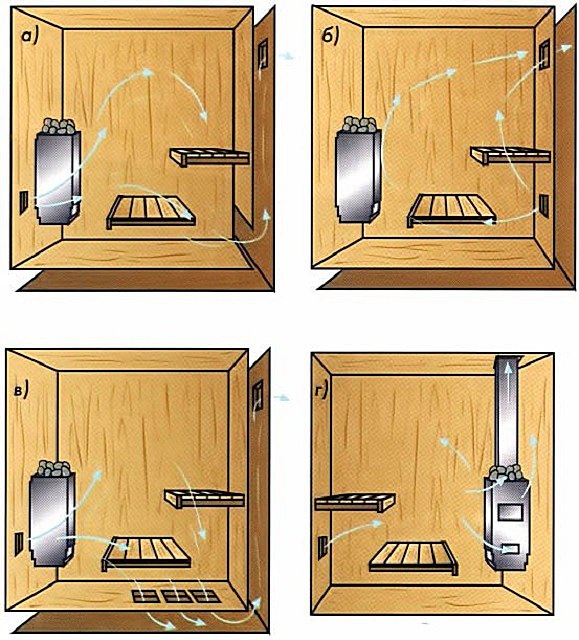 а)

б)

в)

г)